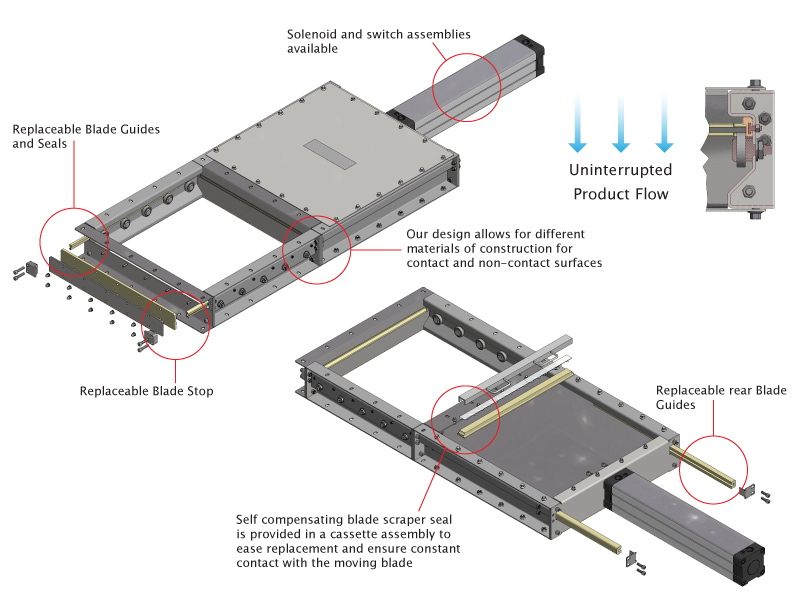 Solenoid and switch assemblies available

Replaceable Blade Guides and Seals

Uninterrupted Product Flow

Our design allows for different materials of construction for contact and non-contact surfaces

Replaceable Blade Stop

Replaceable rear Blade Guides

Self compensating blade scraper seal is provided in a cassette assembly to ease replacement and ensure constant contact with the moving blade